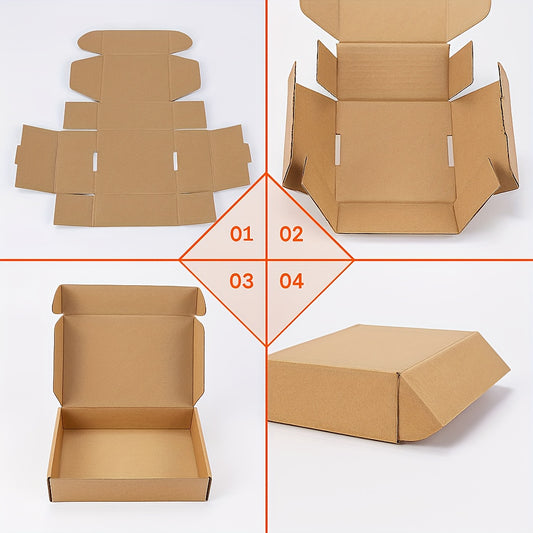 01 02
03 04